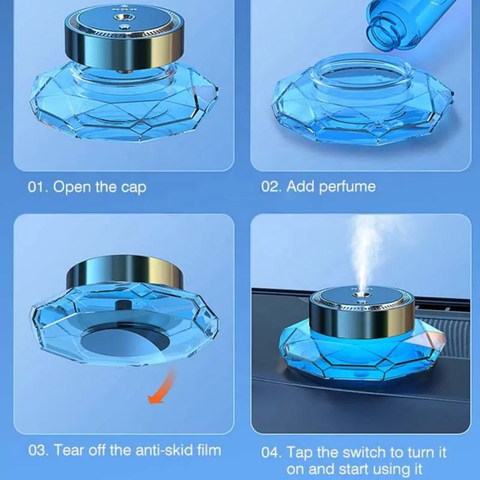 01. Open the cap

02. Add perfume

03. Tear off the anti-skid film

04. Tap the switch to turn it on and start using it