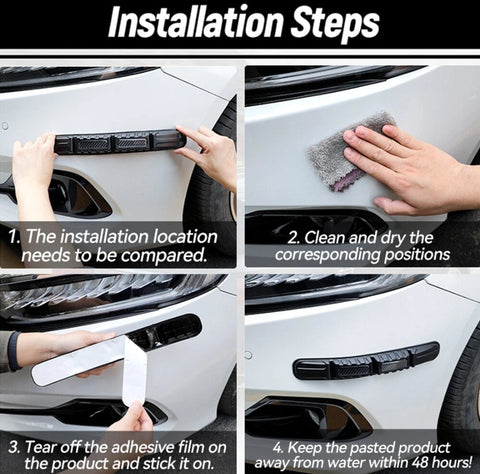 Installation Steps

1. The installation location needs to be compared.

2. Clean and dry the corresponding positions

3. Tear off the adhesive film on the product and stick it on.

4. Keep the pasted product away from water within 48 hours!